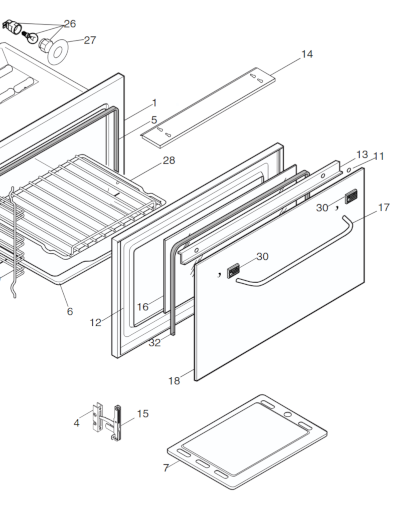 26
27
14
1
5
28
13
11
30
17
30
6
16
12
32
18
4
15
7