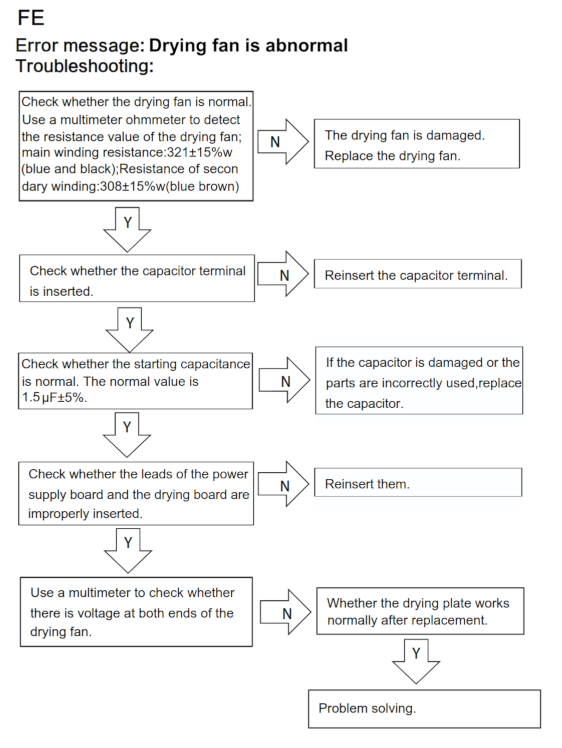 FE

Error message: Drying fan is abnormal
Troubleshooting:

Check whether the drying fan is normal. Use a multimeter ohmmeter to detect the resistance value of the drying fan; main winding resistance:321±15%w (blue and black);Resistance of secon dary winding:308±15%w(blue brown)

N

The drying fan is damaged. Replace the drying fan.

Y

Check whether the capacitor terminal is inserted.

N

Reinsert the capacitor terminal.

Y

Check whether the starting capacitance is normal. The normal value is 1.5μF±5%.

N

If the capacitor is damaged or the parts are incorrectly used,replace the capacitor.

Y

Check whether the leads of the power supply board and the drying board are improperly inserted.

N

Reinsert them.

Y

Use a multimeter to check whether there is voltage at both ends of the drying fan.

N

Whether the drying plate works normally after replacement.

Y

Problem solving.