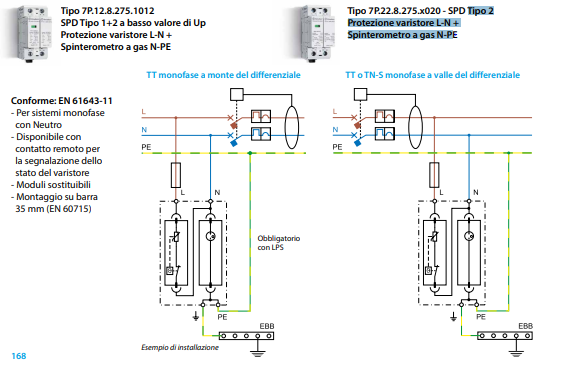 Tipo 7P.12.8.275.1012
SPD Tipo 1+2 a basso valore di Up
Protezione varistore L-N +
Spinterometro a gas N-PE

Tipo 7P.22.8.275.x020 - SPD Tipo 2
Protezione varistore L-N +
Spinterometro a gas N-PE

Conforme: EN 61643-11
- Per sistemi monofase con Neutro
- Disponibile con contatto remoto per la segnalazione dello stato del varistore
- Moduli sostituibili
- Montaggio su barra 35 mm (EN 60715)

TT monofase a monte del differenziale

L
N
PE
L
N
Obbligatorio con LPS
PE
EBB
Esempio di installazione

TT o TN-S monofase a valle del differenziale

L
N
PE
L
N
PE
EBB

168