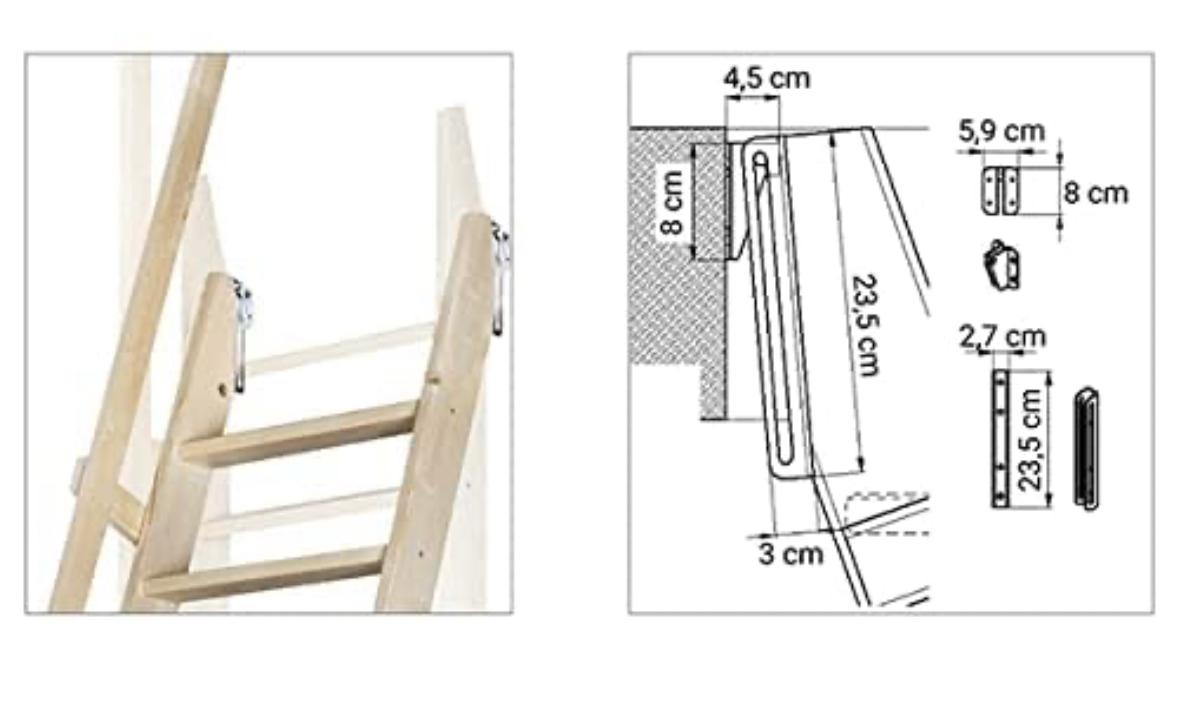 4,5 cm
8 cm
23,5 cm
3 cm
5,9 cm
8 cm
2,7 cm
23,5 cm